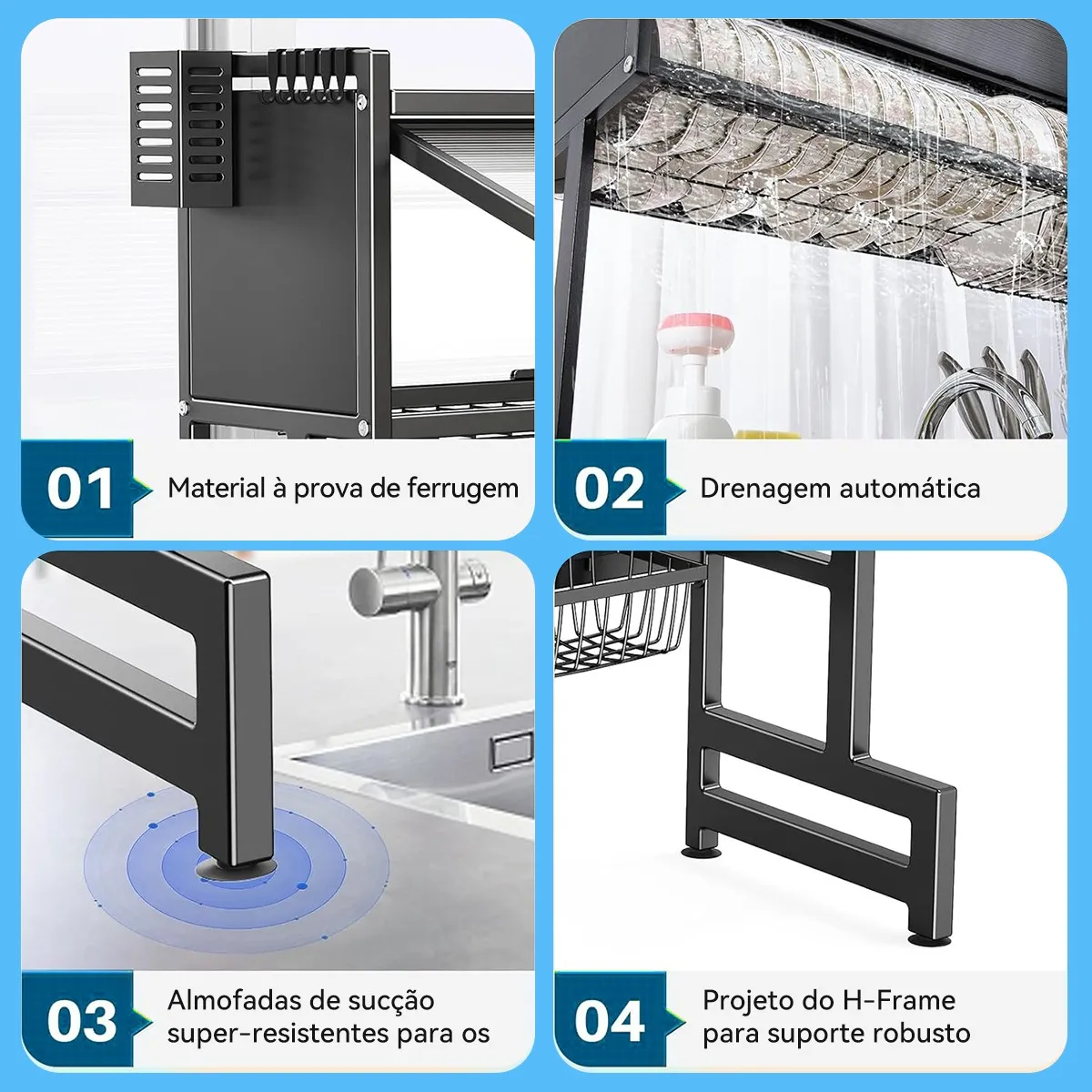 01
Material à prova de ferrugem

02
Drenagem automática

03
Almofadas de sucção super-resistentes para os

04
Projeto do H-Frame para suporte robusto